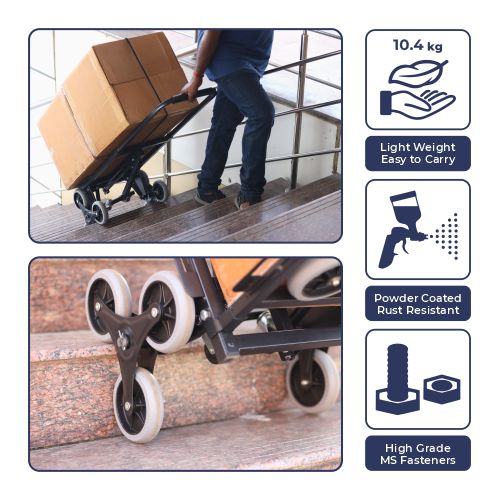 10.4 kg

Light Weight
Easy to Carry

Powder Coated
Rust Resistant

High Grade
MS Fasteners